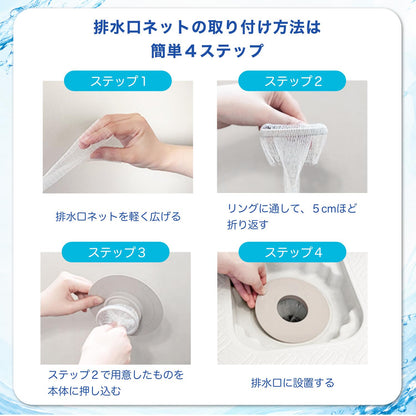 排水口ネットの取り付け方法は
簡単４ステップ

ステップ１

排水口ネットを軽く広げる

ステップ２

リングに通して、５cmほど折り返す

ステップ３

ステップ２で用意したものを本体に押し込む

ステップ４

排水口に設置する